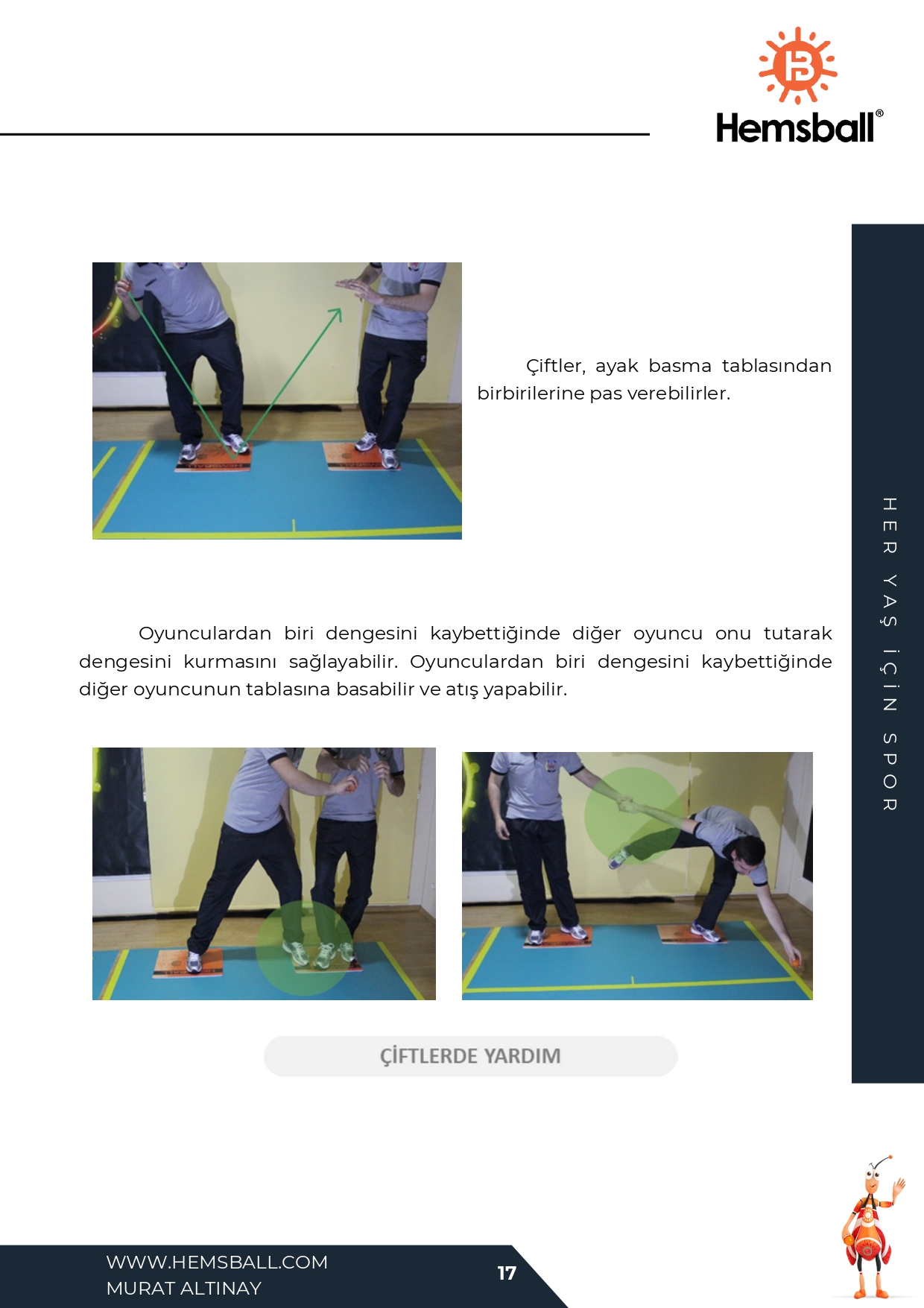 Hemsball®

Çiftler, ayak basma tablasından birbirilerine pas verebilirler.

Oyunculardan biri dengesini kaybettiğinde diğer oyuncu onu tutarak dengesini kurmasını sağlayabilir. Oyunculardan biri dengesini kaybettiğinde diğer oyuncunun tablasına basabilir ve atış yapabilir.

ÇİFTLERDE YARDIM

HER YAŞ İÇİN SPOR

WWW.HEMSBALL.COM
MURAT ALTINAY

17